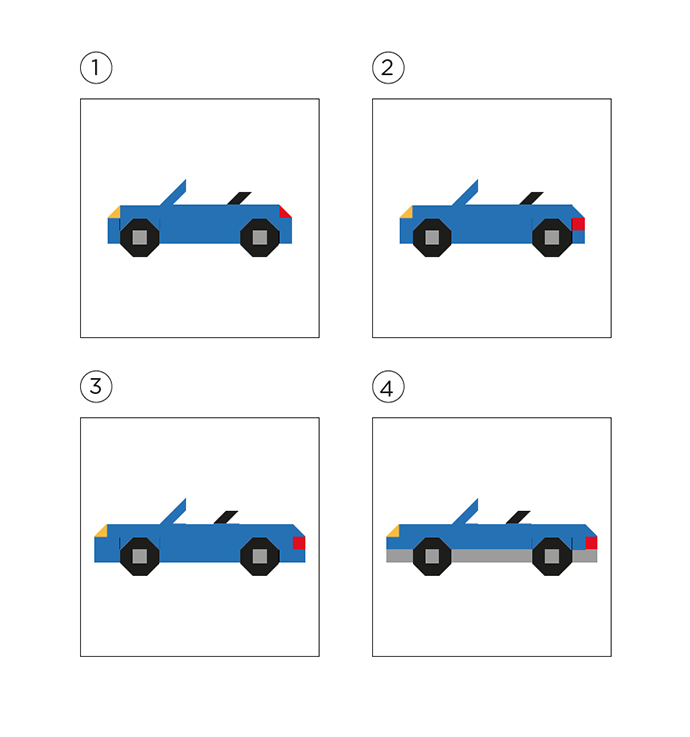 1

2

3

4